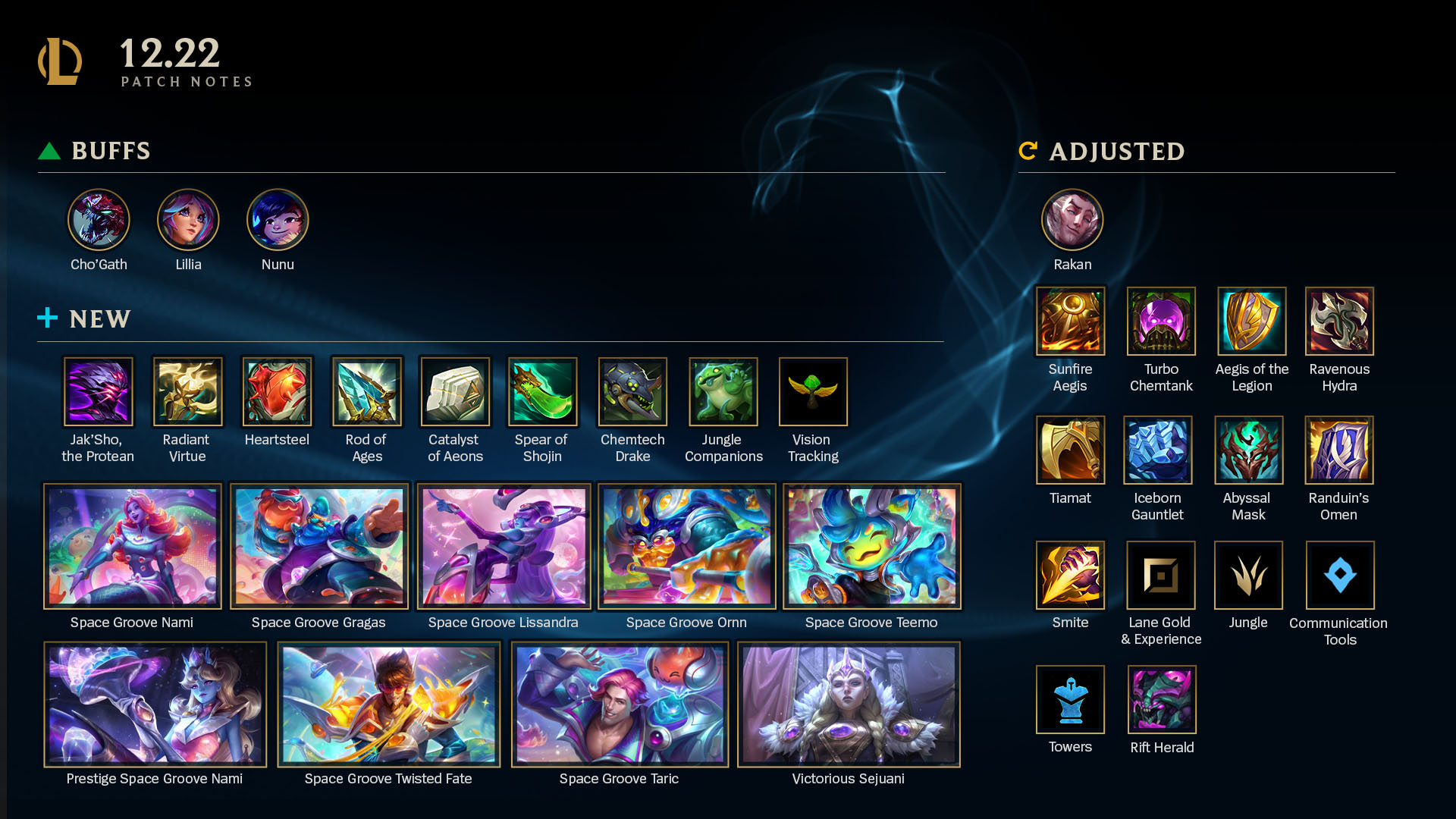 12.22
PATCH NOTES

BUFFS

Cho'Gath
Lillia
Nunu

NEW

Jak'Sho, the Protean
Radiant Virtue
Heartsteel
Rod of Ages
Catalyst of Aeons
Spear of Shojin
Chemtech Drake
Jungle Companions
Vision Tracking

Space Groove Nami
Space Groove Gragas
Space Groove Lissandra
Space Groove Ornn
Space Groove Teemo

Prestige Space Groove Nami
Space Groove Twisted Fate
Space Groove Taric
Victorious Sejuani

ADJUSTED

Rakan

Sunfire Aegis
Turbo Chemtank
Aegis of the Legion
Ravenous Hydra

Tiamat
Iceborn Gauntlet
Abyssal Mask
Randuin's Omen

Smite
Lane Gold & Experience
Jungle
Communication Tools

Towers
Rift Herald